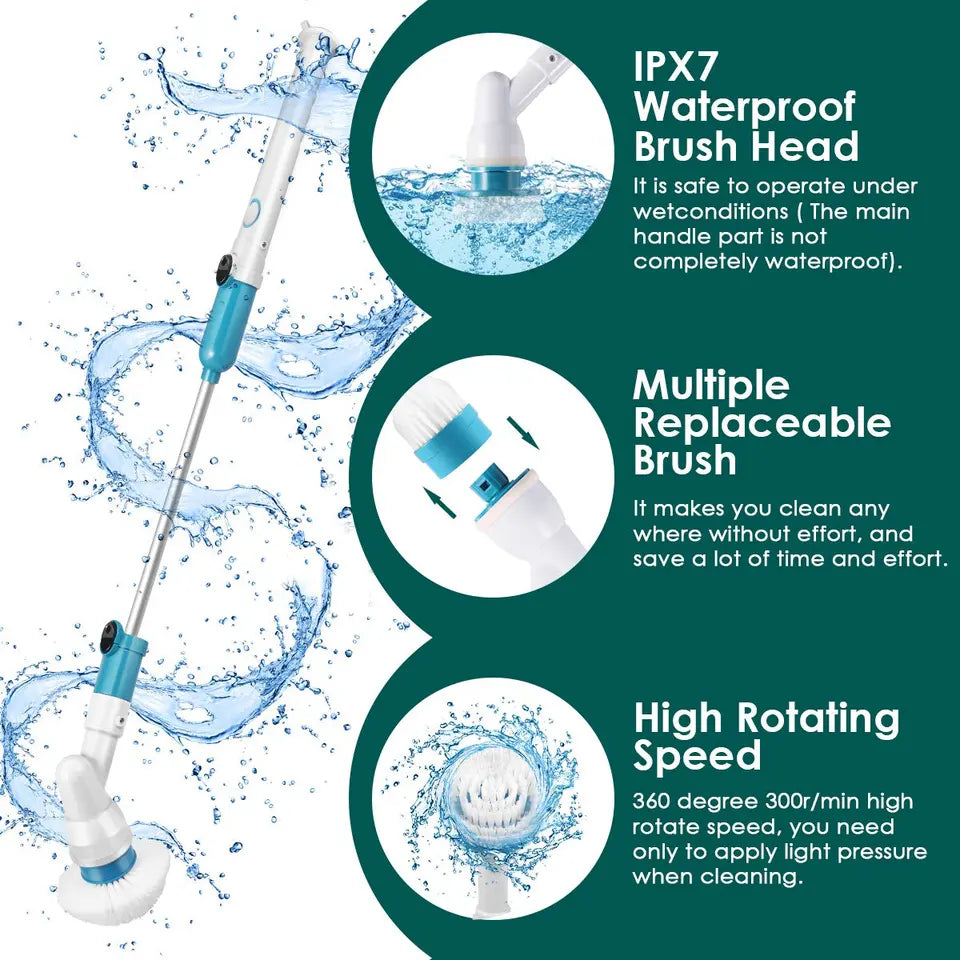 IPX7 Waterproof Brush Head

It is safe to operate under wetconditions ( The main handle part is not completely waterproof).

Multiple Replaceable Brush

It makes you clean any where without effort, and save a lot of time and effort.

High Rotating Speed

360 degree 300r/min high rotate speed, you need only to apply light pressure when cleaning.