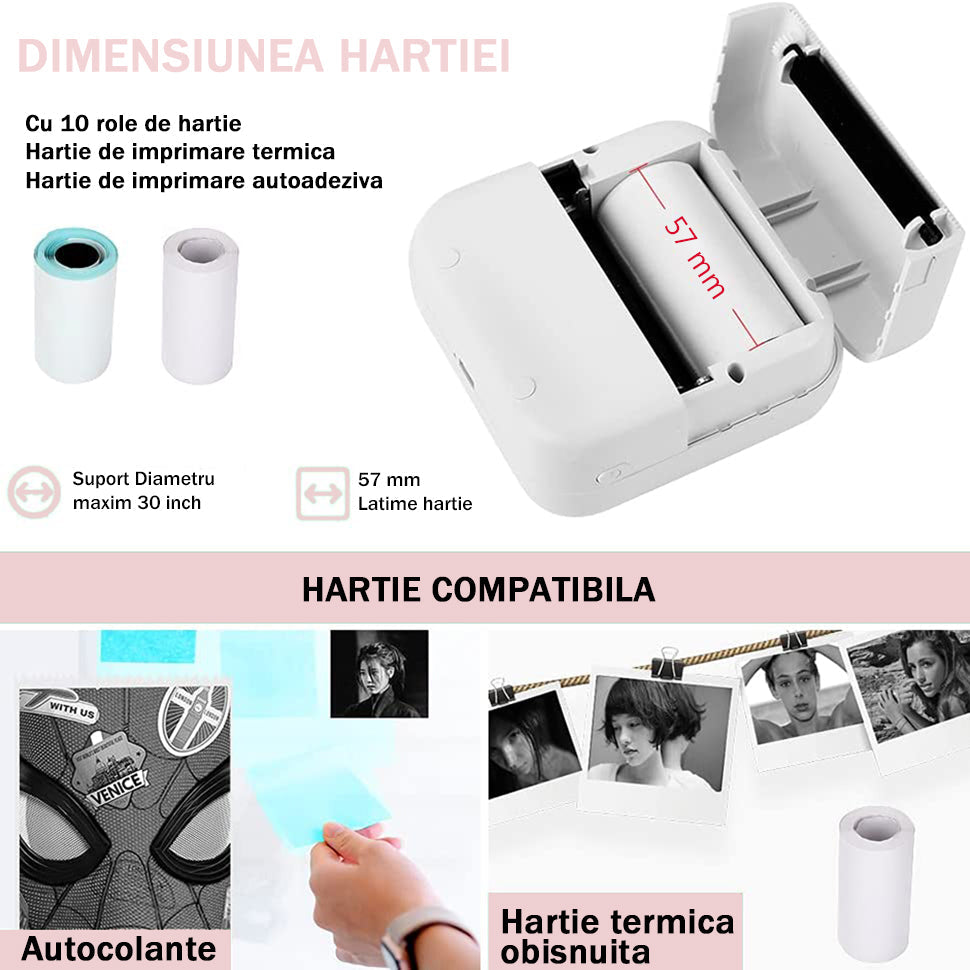 DIMENSIUNEA HARTIEI

Cu 10 role de hartie
Hartie de imprimare termica
Hartie de imprimare autoadeziva

57 mm

Suport Diametru maxim 30 inch

57 mm Latime hartie

HARTIE COMPATIBILA

WITH US

VENICE

Autocolante

Hartie termica obisnuita