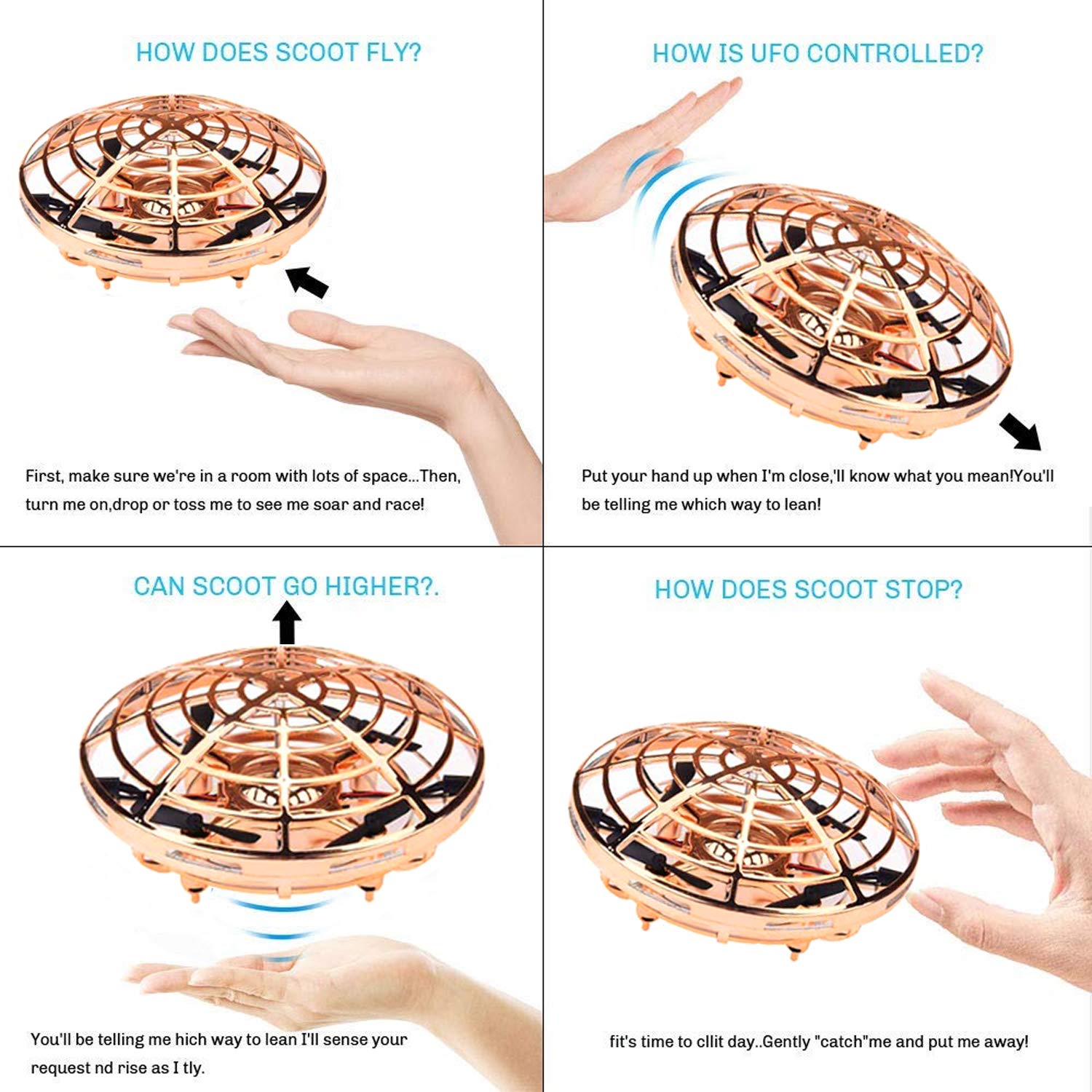 HOW DOES SCOOT FLY?

First, make sure we're in a room with lots of space...Then, turn me on,drop or toss me to see me soar and race!

HOW IS UFO CONTROLLED?

Put your hand up when I'm close,'ll know what you mean!You'll be telling me which way to lean!

CAN SCOOT GO HIGHER?.

You'll be telling me hich way to lean I'll sense your request nd rise as I tly.

HOW DOES SCOOT STOP?

fit's time to cllit day..Gently "catch"me and put me away!